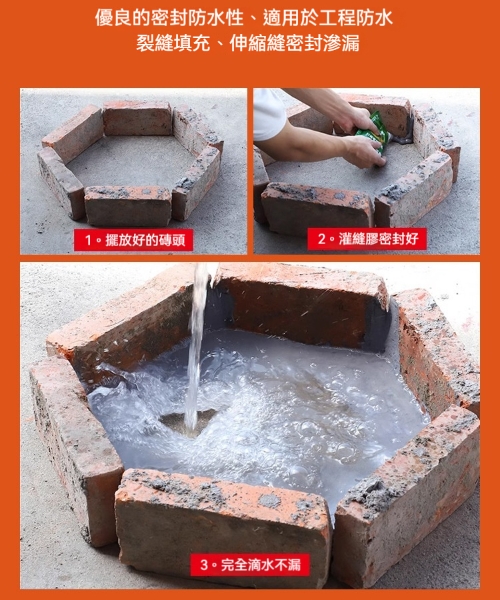 優良的密封防水性、適用於工程防水
裂縫填充、伸縮縫密封滲漏

1。擺放好的磚頭

2。灌縫膠密封好

3。完全滴水不漏